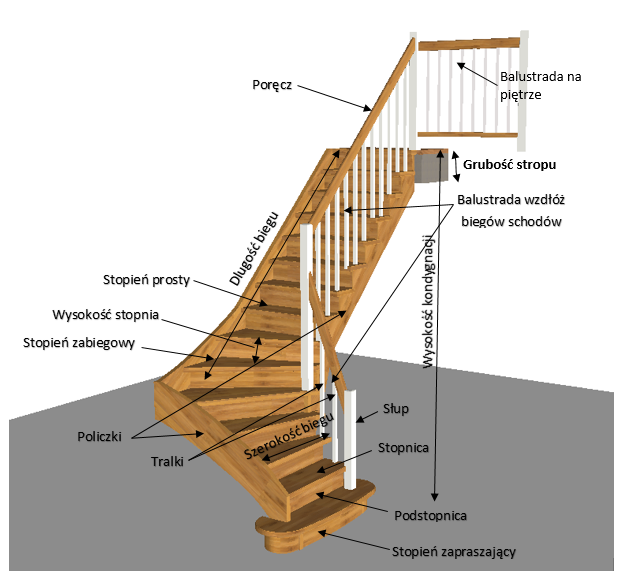 Poręcz

Balustrada na piętrze

Grubość stropu

Balustrada wzdłóż biegów schodów

Długość biegu

Wysokość kondygnacji

Stopień prosty

Wysokość stopnia

Stopień zabiegowy

Policzki

Tralki

Szerokość biegu

Słup

Stopnica

Podstopnica

Stopień zapraszający